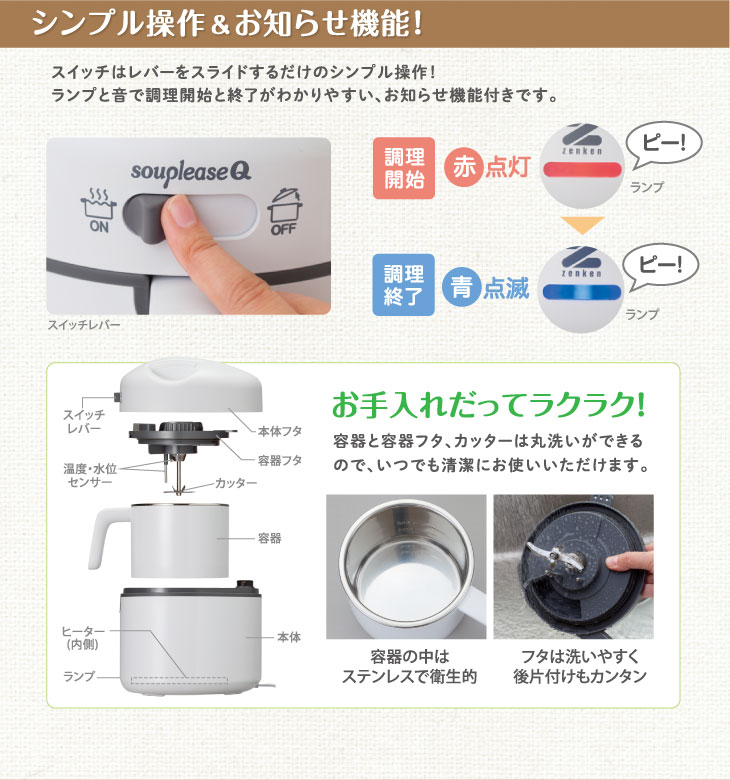 シンプル操作＆お知らせ機能！

スイッチはレバーをスライドするだけのシンプル操作！
ランプと音で調理開始と終了がわかりやすい、お知らせ機能付きです。

souplease Q

ON

OFF

スイッチレバー

調理開始

赤点灯

zenken

ピー！

ランプ

調理終了

青点滅

zenken

ピー！

ランプ

スイッチレバー

本体フタ

容器フタ

温度・水位センサー

カッター

容器

ヒーター（内側）

本体

ランプ

お手入れだってラクラク！

容器と容器フタ、カッターは丸洗いができるので、いつでも清潔にお使いいただけます。

容器の中はステンレスで衛生的

フタは洗いやすく後片付けもカンタン