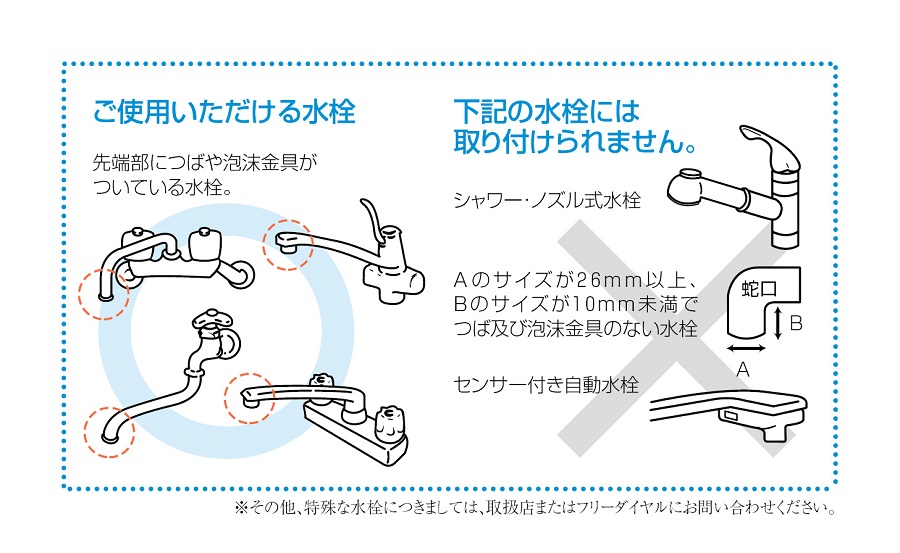 ご使用いただける水栓

先端部につばや泡沫金具がついている水栓。

下記の水栓には取り付けられません。

シャワー・ノズル式水栓

Aのサイズが26mm以上、Bのサイズが10mm未満でつば及び泡沫金具のない水栓

蛇口

B

A

センサー付き自動水栓

※その他、特殊な水栓につきましては、取扱店またはフリーダイヤルにお問い合わせください。